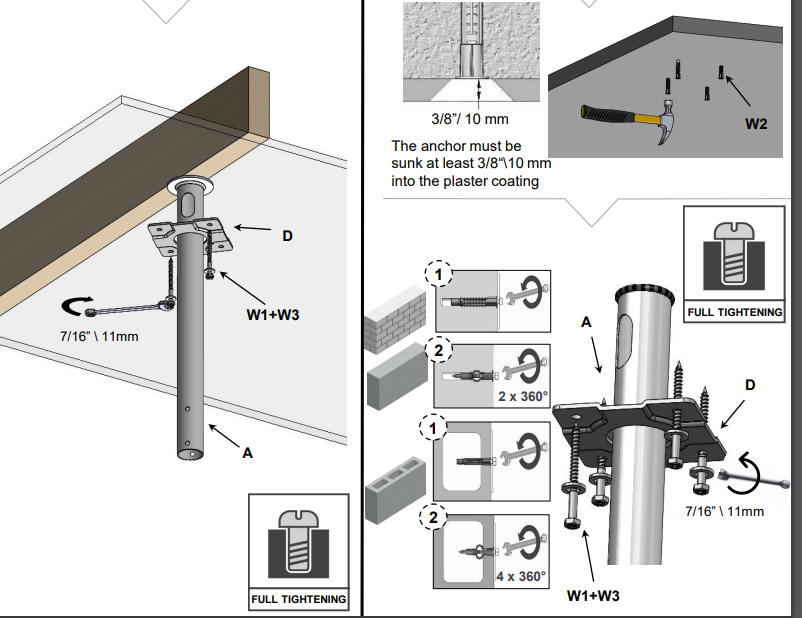 D

W1+W3

7/16" \ 11mm

A

FULL TIGHTENING

3/8"/ 10 mm

The anchor must be sunk at least 3/8"\10 mm into the plaster coating

W2

FULL TIGHTENING

1

2

2 x 360°

1

2

4 x 360°

A

D

7/16" \ 11mm

W1+W3