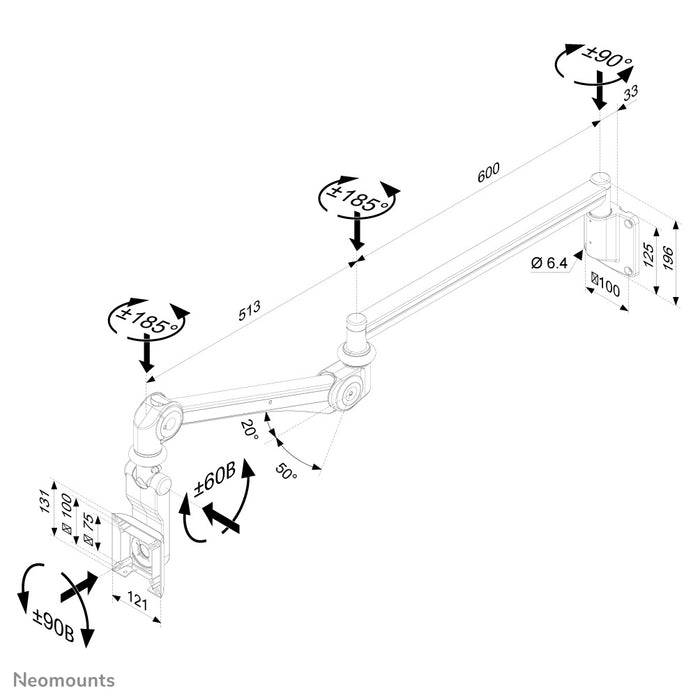 ±90°
33
600
±185°
Ø 6.4
125
196
⊠100
513
±185°
20°
50°
±60B
131
⊠ 100
⊠ 75
121
±90B
Neomounts