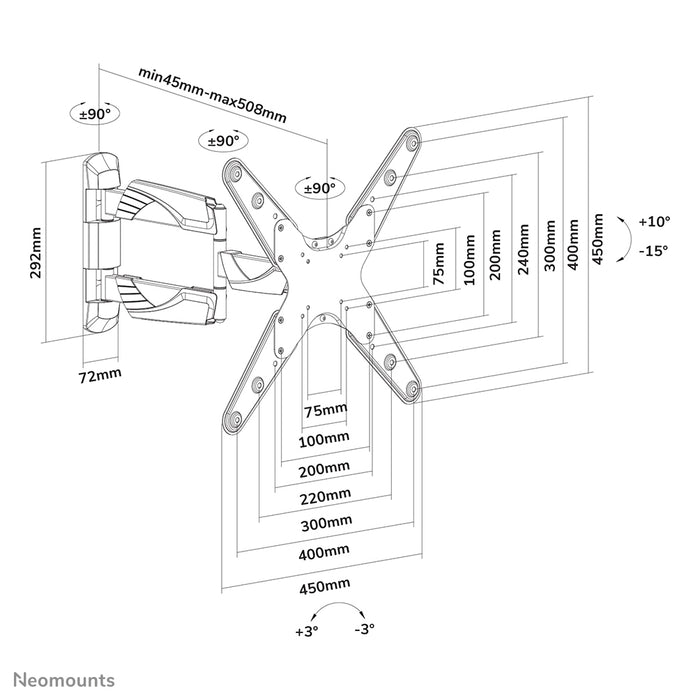 min45mm-max508mm

±90°

±90°

±90°

292mm

72mm

75mm

100mm

200mm

240mm

300mm

400mm

450mm

+10°

-15°

75mm

100mm

200mm

220mm

300mm

400mm

450mm

+3°

-3°

Neomounts