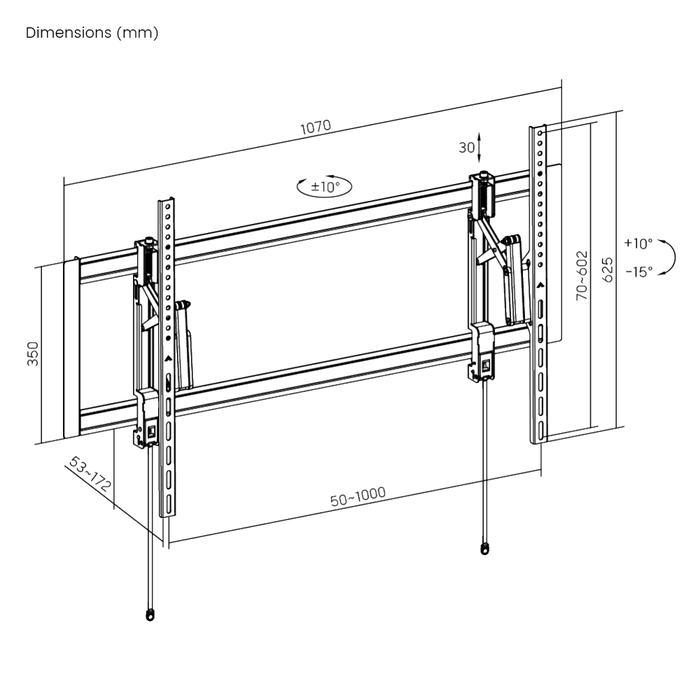 Dimensions (mm)

1070

30

±10°

+10°

-15°

70~602

625

350

53~172

50~1000