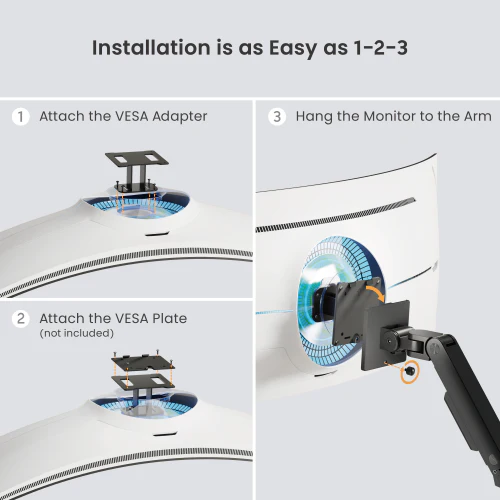 Installation is as Easy as 1-2-3

1 Attach the VESA Adapter

2 Attach the VESA Plate
(not included)

3 Hang the Monitor to the Arm